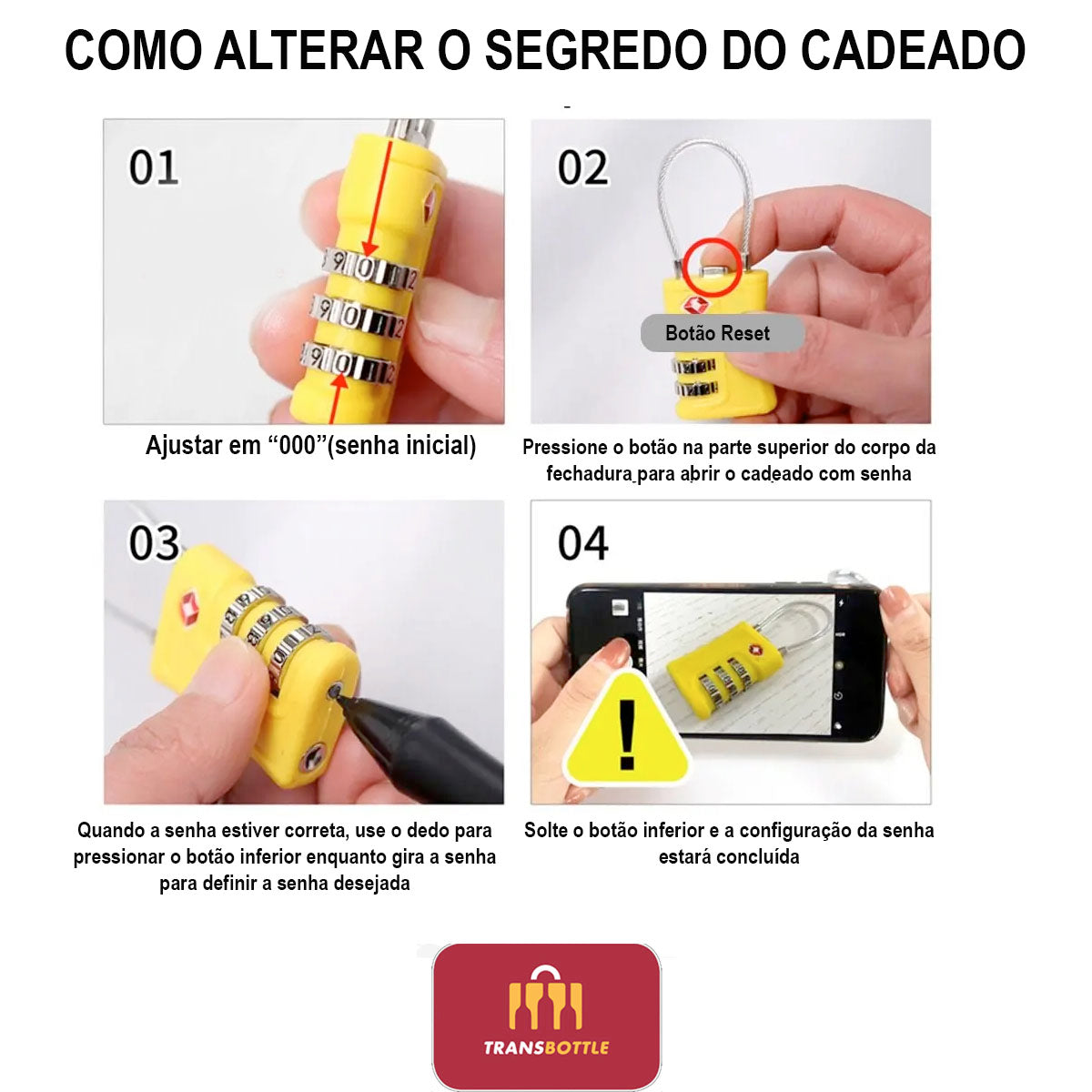 COMO ALTERAR O SEGREDO DO CADEADO

01

Ajustar em “000”(senha inicial)

02

Botão Reset

Pressione o botão na parte superior do corpo da fechadura para abrir o cadeado com senha

03

Quando a senha estiver correta, use o dedo para pressionar o botão inferior enquanto gira a senha para definir a senha desejada

04

Solte o botão inferior e a configuração da senha estará concluída

TRANSBOTTLE